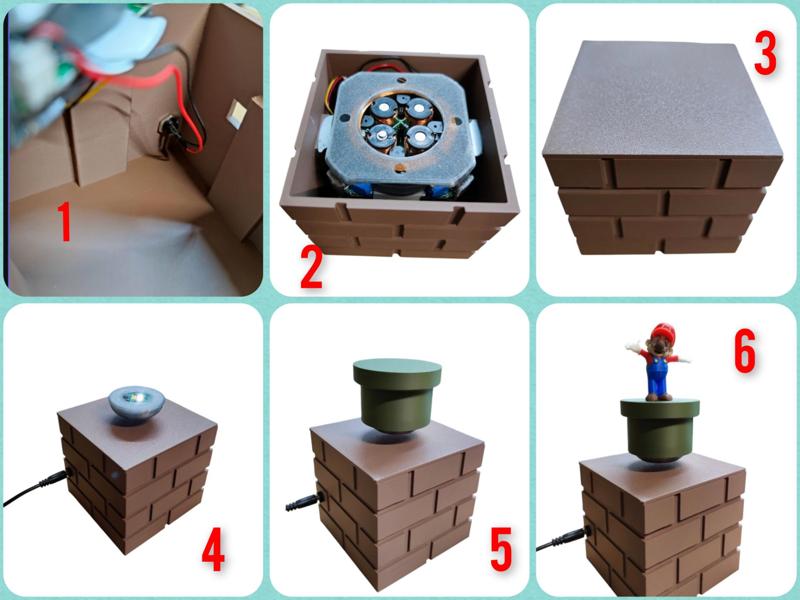 1

2

3

4

5

6