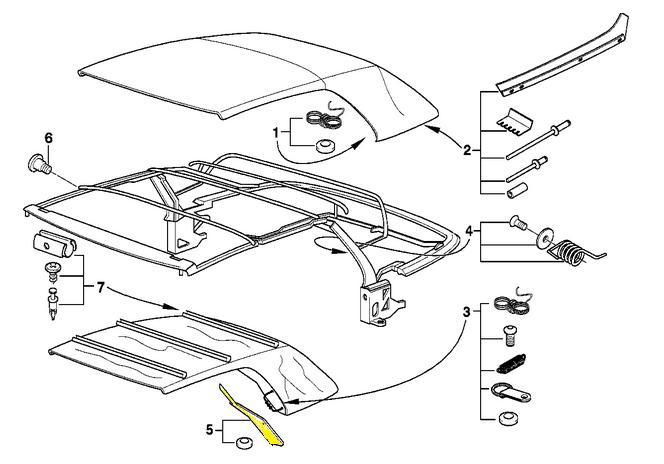 6
1
2
4
7
3
5